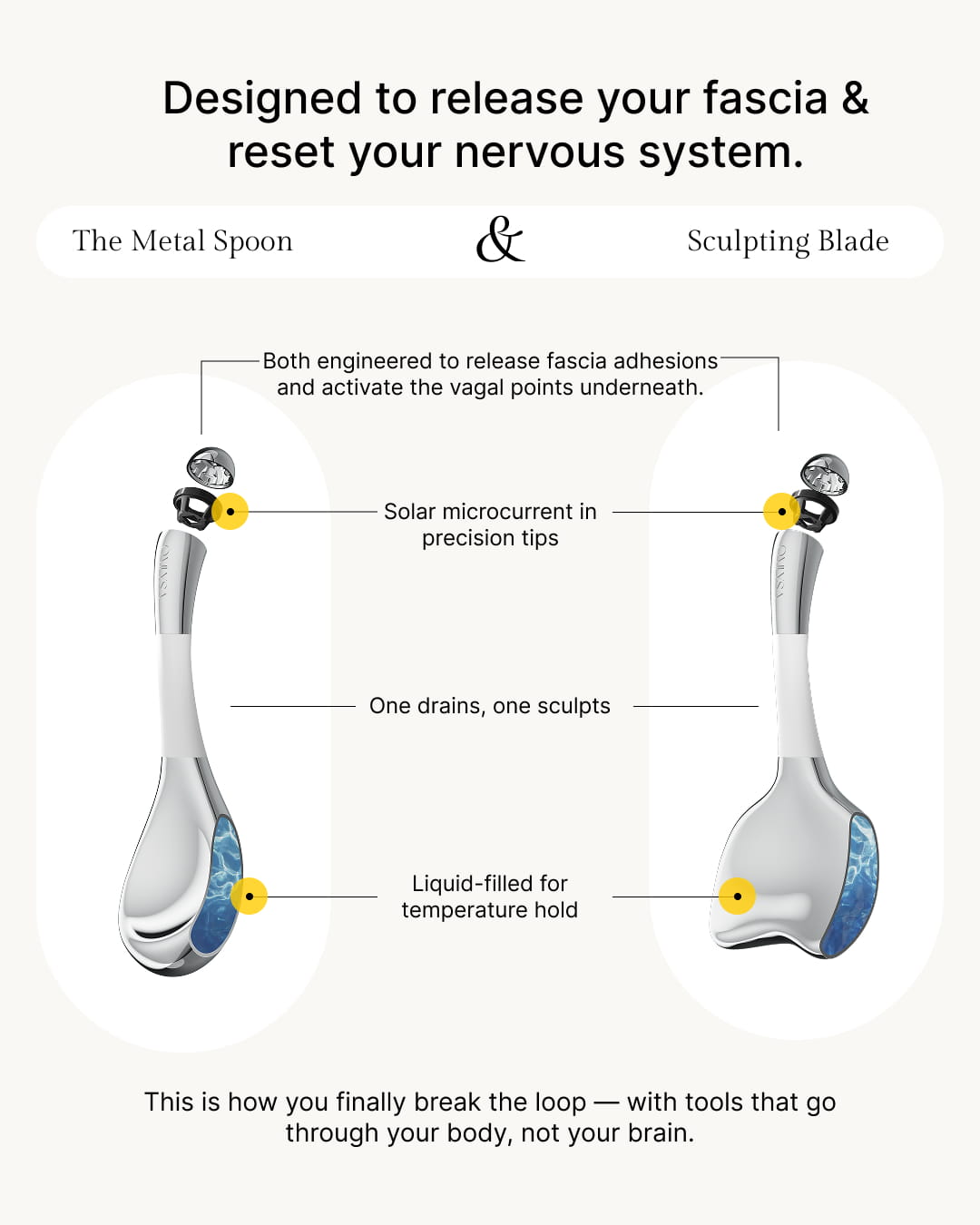 Designed to release your fascia & reset your nervous system.

The Metal Spoon

&

Sculpting Blade

Both engineered to release fascia adhesions and activate the vagal points underneath.

Solar microcurrent in precision tips

One drains, one sculpts

Liquid-filled for temperature hold

This is how you finally break the loop — with tools that go through your body, not your brain.